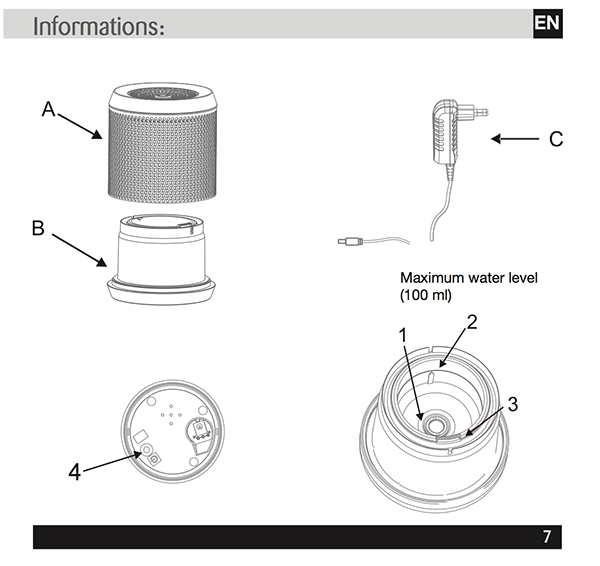 Informations:

EN

A

B

C

Maximum water level (100 ml)

1

2

3

4

7